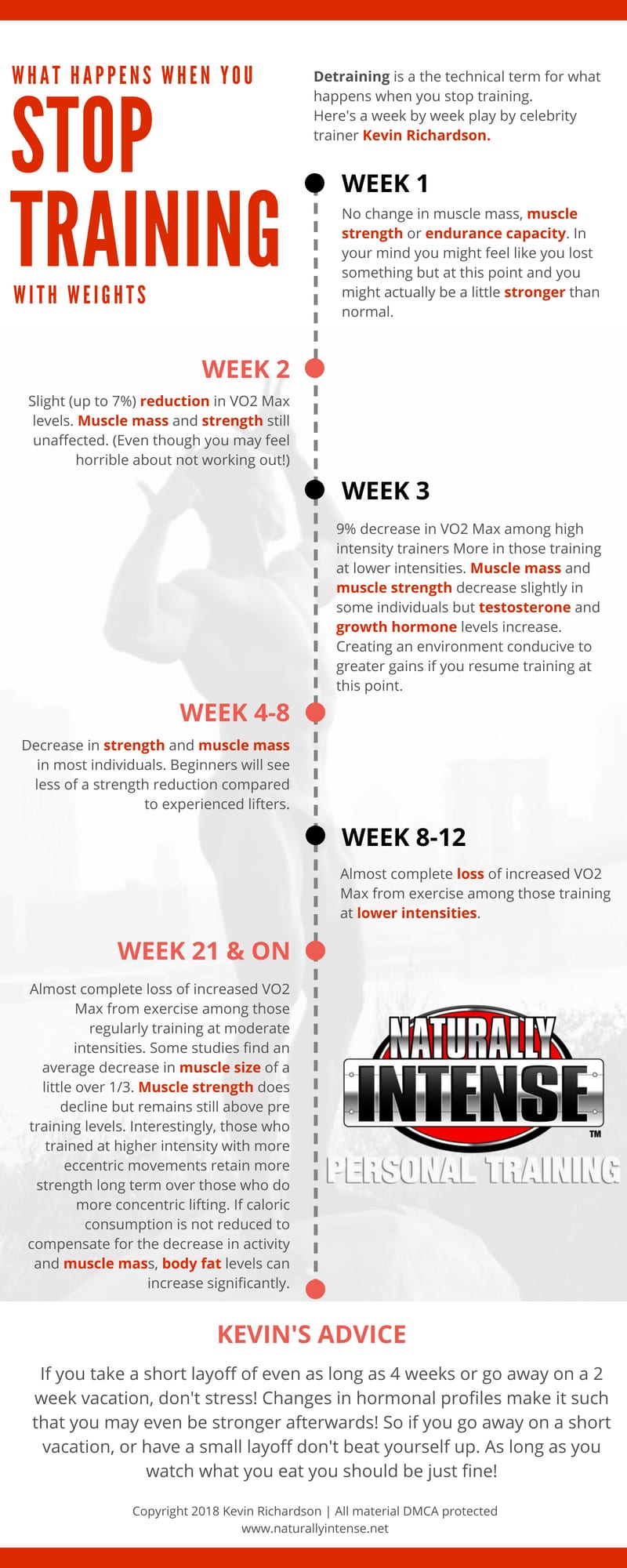 WHAT HAPPENS WHEN YOU
STOP TRAINING
WITH WEIGHTS

Detraining is a the technical term for what happens when you stop training. Here's a week by week play by celebrity trainer Kevin Richardson.

WEEK 1

No change in muscle mass, muscle strength or endurance capacity. In your mind you might feel like you lost something but at this point and you might actually be a little stronger than normal.

WEEK 2

Slight (up to 7%) reduction in VO2 Max levels. Muscle mass and strength still unaffected. (Even though you may feel horrible about not working out!)

WEEK 3

9% decrease in VO2 Max among high intensity trainers More in those training at lower intensities. Muscle mass and muscle strength decrease slightly in some individuals but testosterone and growth hormone levels increase. Creating an environment conducive to greater gains if you resume training at this point.

WEEK 4-8

Decrease in strength and muscle mass in most individuals. Beginners will see less of a strength reduction compared to experienced lifters.

WEEK 8-12

Almost complete loss of increased VO2 Max from exercise among those training at lower intensities.

WEEK 21 & ON

Almost complete loss of increased VO2 Max from exercise among those regularly training at moderate intensities. Some studies find an average decrease in muscle size of a little over 1/3. Muscle strength does decline but remains still above pre training levels. Interestingly, those who trained at higher intensity with more eccentric movements retain more strength long term over those who do more concentric lifting. If caloric consumption is not reduced to compensate for the decrease in activity and muscle mass, body fat levels can increase significantly.

NATURALLY INTENSE ™
PERSONAL TRAINING

KEVIN'S ADVICE

If you take a short layoff of even as long as 4 weeks or go away on a 2 week vacation, don't stress! Changes in hormonal profiles make it such that you may even be stronger afterwards! So if you go away on a short vacation, or have a small layoff don't beat yourself up. As long as you watch what you eat you should be just fine!

Copyright 2018 Kevin Richardson | All material DMCA protected
www.naturallyintense.net